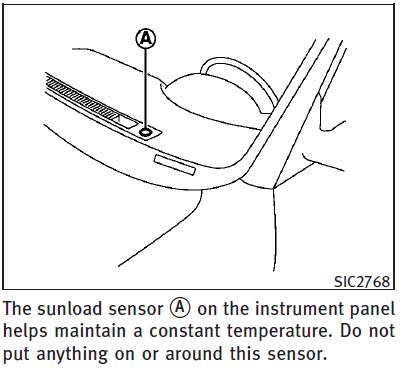 Ⓐ

SIC2768

The sunload sensor Ⓐ on the instrument panel helps maintain a constant temperature. Do not put anything on or around this sensor.