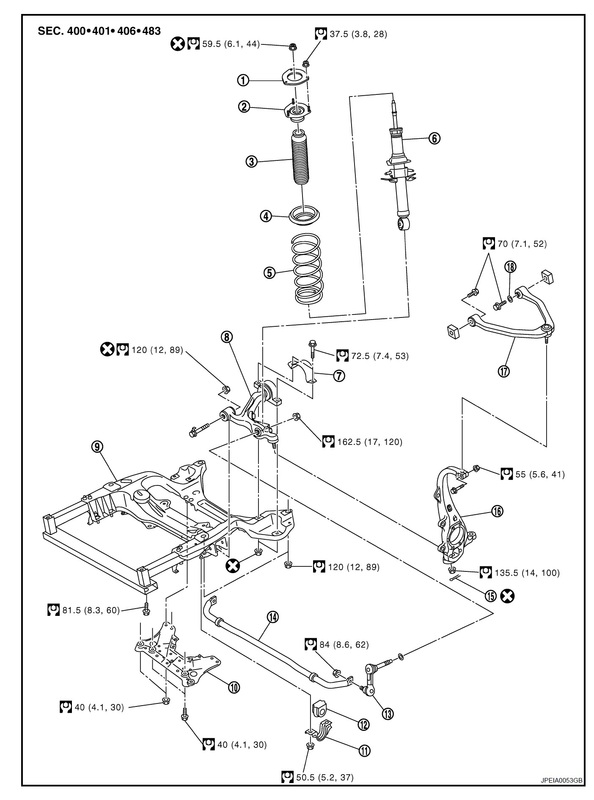 SEC. 400•401•406•483

59.5 (6.1, 44)
37.5 (3.8, 28)
①
②
③
④
⑤
⑥
70 (7.1, 52)
⑱
⑰
120 (12, 89)
⑧
72.5 (7.4, 53)
⑦
162.5 (17, 120)
⑨
55 (5.6, 41)
⑯
120 (12, 89)
135.5 (14, 100)
⑮
81.5 (8.3, 60)
⑭
84 (8.6, 62)
⑩
⑬
40 (4.1, 30)
⑫
40 (4.1, 30)
⑪
50.5 (5.2, 37)

JPEIA0053GB